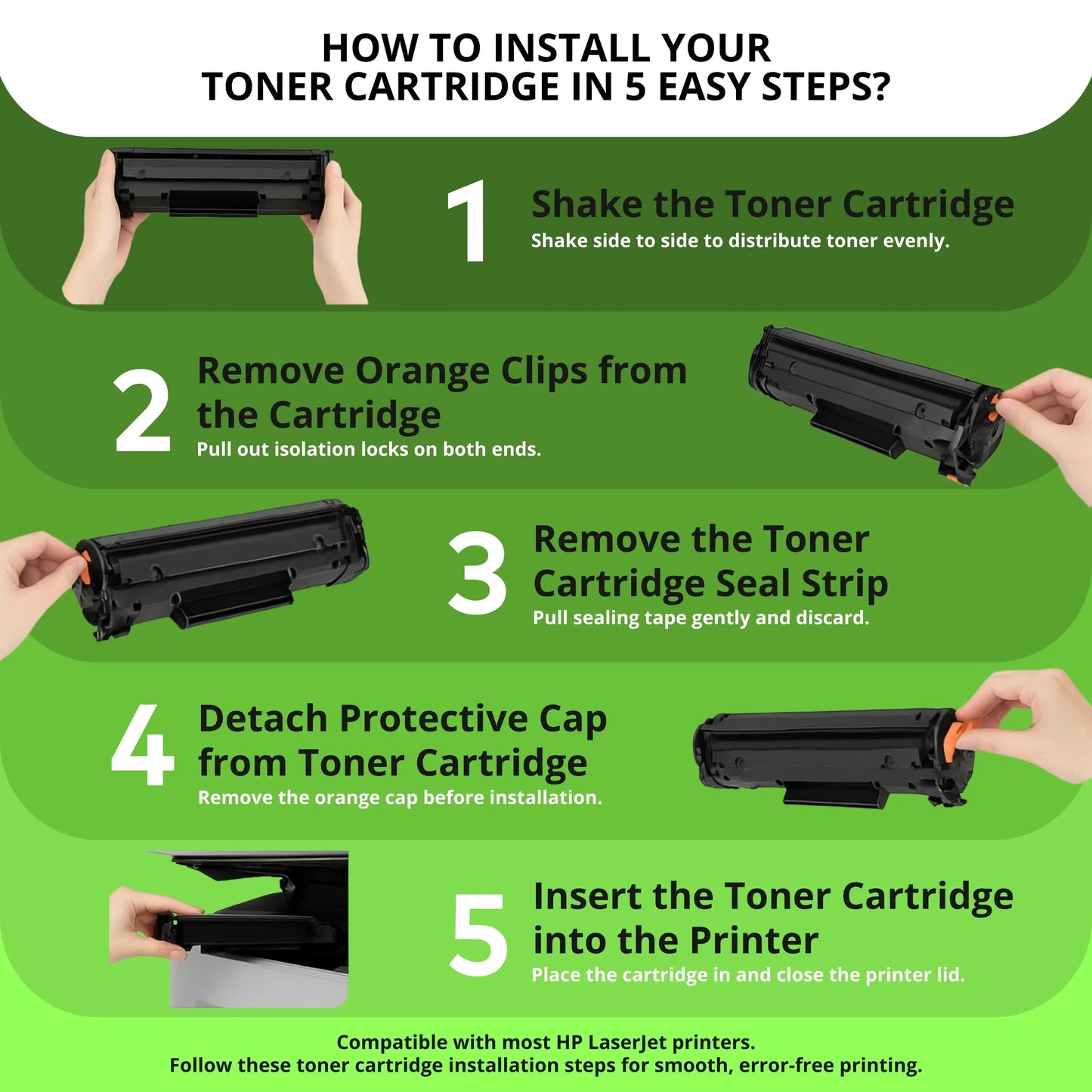 HOW TO INSTALL YOUR TONER CARTRIDGE IN 5 EASY STEPS?

1 Shake the Toner Cartridge
Shake side to side to distribute toner evenly.

2 Remove Orange Clips from the Cartridge
Pull out isolation locks on both ends.

3 Remove the Toner Cartridge Seal Strip
Pull sealing tape gently and discard.

4 Detach Protective Cap from Toner Cartridge
Remove the orange cap before installation.

5 Insert the Toner Cartridge into the Printer
Place the cartridge in and close the printer lid.

Compatible with most HP LaserJet printers.
Follow these toner cartridge installation steps for smooth, error-free printing.