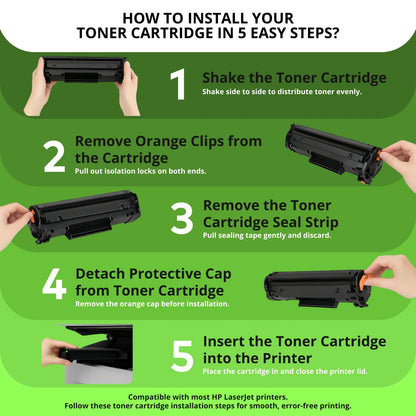 HOW TO INSTALL YOUR TONER CARTRIDGE IN 5 EASY STEPS?

1

Shake the Toner Cartridge

Shake side to side to distribute toner evenly.

2

Remove Orange Clips from the Cartridge

Pull out isolation locks on both ends.

3

Remove the Toner Cartridge Seal Strip

Pull sealing tape gently and discard.

4

Detach Protective Cap from Toner Cartridge

Remove the orange cap before installation.

5

Insert the Toner Cartridge into the Printer

Place the cartridge in and close the printer lid.

Compatible with most HP LaserJet printers.
Follow these toner cartridge installation steps for smooth, error-free printing.