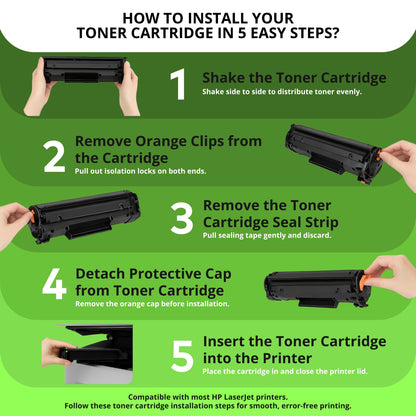 HOW TO INSTALL YOUR TONER CARTRIDGE IN 5 EASY STEPS?

1 Shake the Toner Cartridge
Shake side to side to distribute toner evenly.

2 Remove Orange Clips from the Cartridge
Pull out isolation locks on both ends.

3 Remove the Toner Cartridge Seal Strip
Pull sealing tape gently and discard.

4 Detach Protective Cap from Toner Cartridge
Remove the orange cap before installation.

5 Insert the Toner Cartridge into the Printer
Place the cartridge in and close the printer lid.

Compatible with most HP LaserJet printers.
Follow these toner cartridge installation steps for smooth, error-free printing.