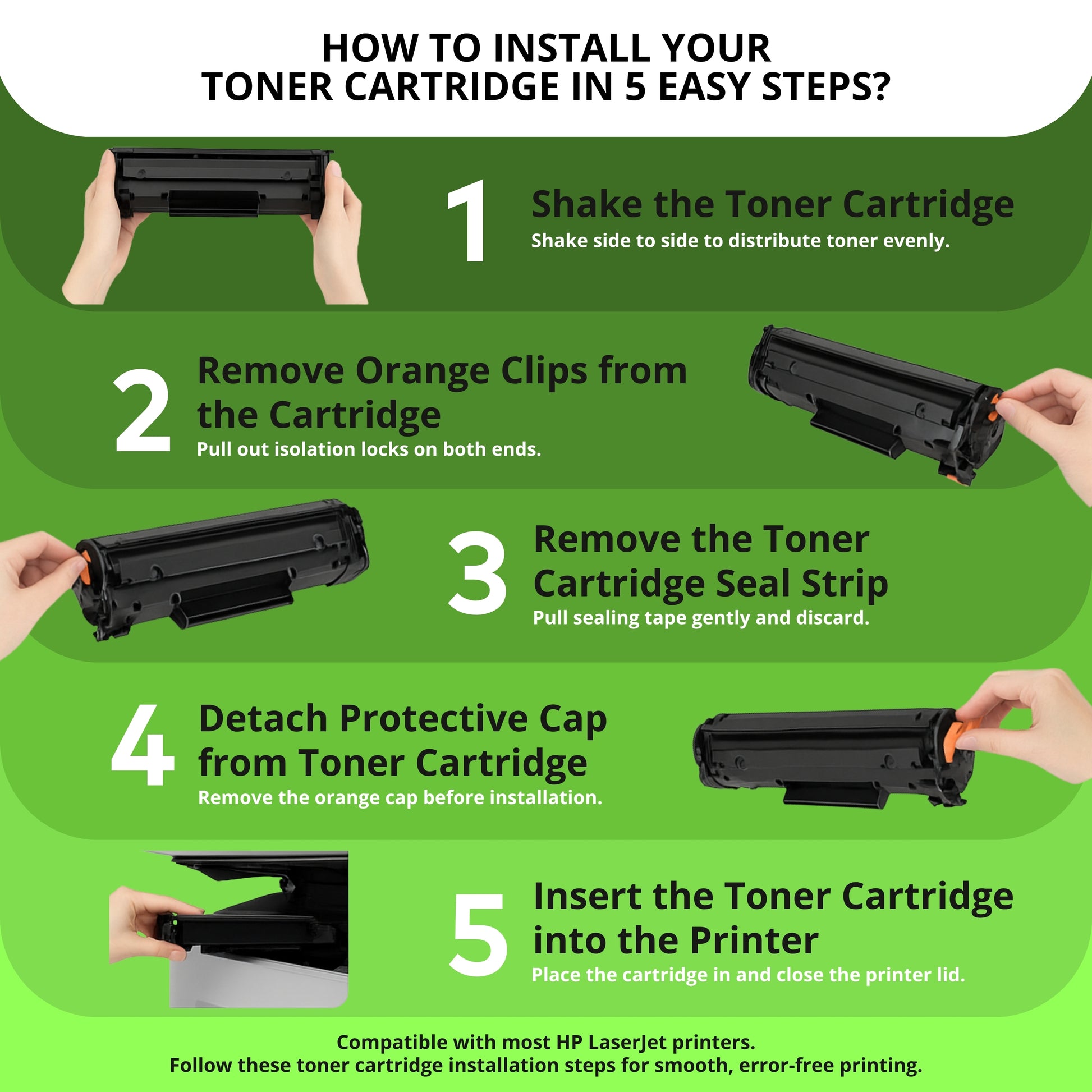 HOW TO INSTALL YOUR TONER CARTRIDGE IN 5 EASY STEPS?

1 Shake the Toner Cartridge
Shake side to side to distribute toner evenly.

2 Remove Orange Clips from the Cartridge
Pull out isolation locks on both ends.

3 Remove the Toner Cartridge Seal Strip
Pull sealing tape gently and discard.

4 Detach Protective Cap from Toner Cartridge
Remove the orange cap before installation.

5 Insert the Toner Cartridge into the Printer
Place the cartridge in and close the printer lid.

Compatible with most HP LaserJet printers.
Follow these toner cartridge installation steps for smooth, error-free printing.